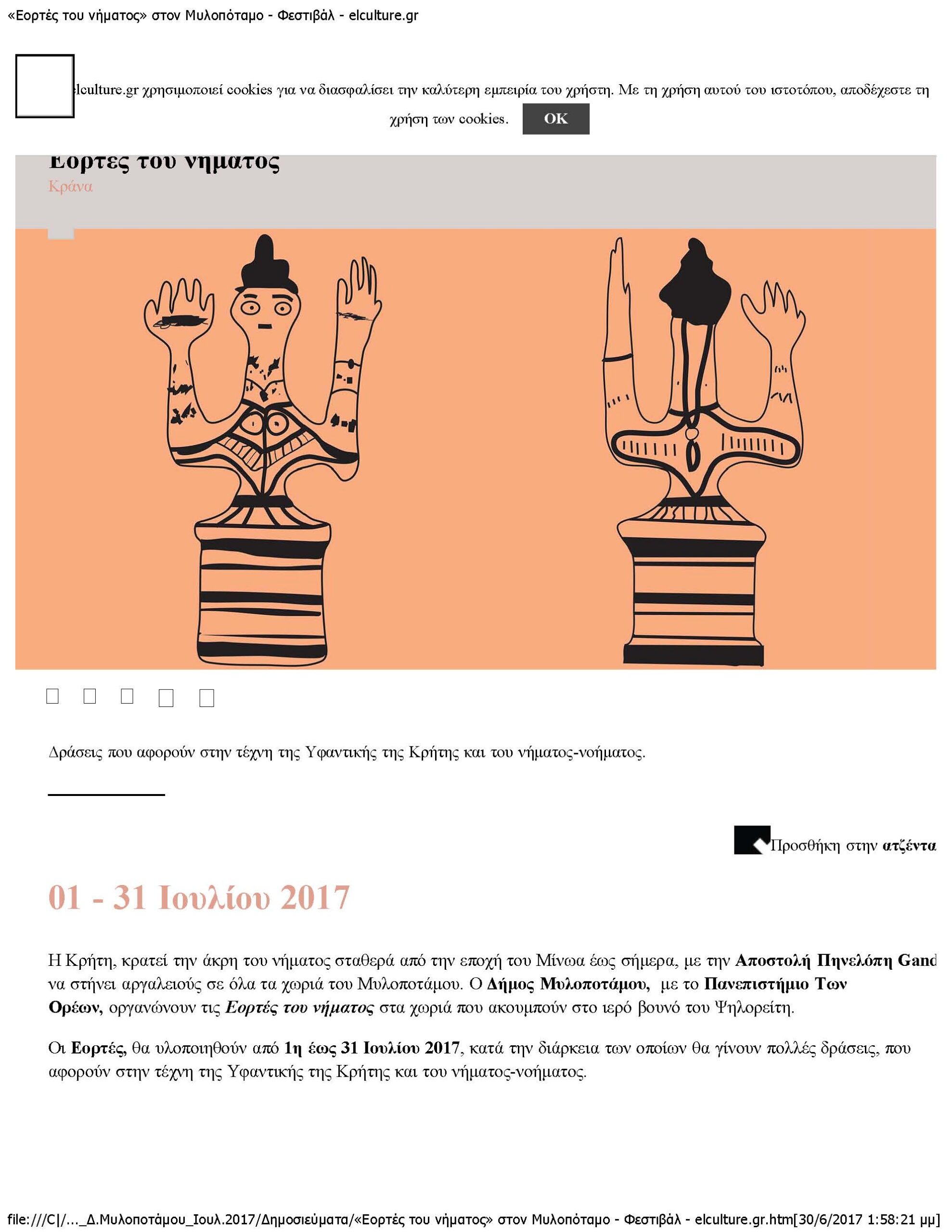 «Εορτές του νήματος» στον Μυλοπόταμο - Φεστιβάλ - elculture.gr

elculture.gr χρησιμοποιεί cookies για να διασφαλίσει την καλύτερη εμπειρία του χρήστη. Με τη χρήση αυτού του ιστοτόπου, αποδέχεστε τη χρήση των cookies. OK

Εορτές του νήματος
Κράνα

Δράσεις που αφορούν στην τέχνη της Υφαντικής της Κρήτης και του νήματος-νοήματος.

Προσθήκη στην ατζέντα

01 - 31 Ιουλίου 2017

Η Κρήτη, κρατεί την άκρη του νήματος σταθερά από την εποχή του Μίνωα έως σήμερα, με την Αποστολή Πηνελόπη Gand να στήνει αργαλειούς σε όλα τα χωριά του Μυλοποτάμου. Ο Δήμος Μυλοποτάμου, με το Πανεπιστήμιο Των Ορέων, οργανώνουν τις Εορτές του νήματος στα χωριά που ακουμπούν στο ιερό βουνό του Ψηλορείτη.

Οι Εορτές, θα υλοποιηθούν από 1η έως 31 Ιουλίου 2017, κατά την διάρκεια των οποίων θα γίνουν πολλές δράσεις, που αφορούν στην τέχνη της Υφαντικής της Κρήτης και του νήματος-νοήματος.

file:///C|/..._Δ.Μυλοποτάμου_Ιουλ.2017/Δημοσιεύματα/«Εορτές του νήματος» στον Μυλοπόταμο - Φεστιβάλ - elculture.gr.htm[30/6/2017 1:58:21 μμ]